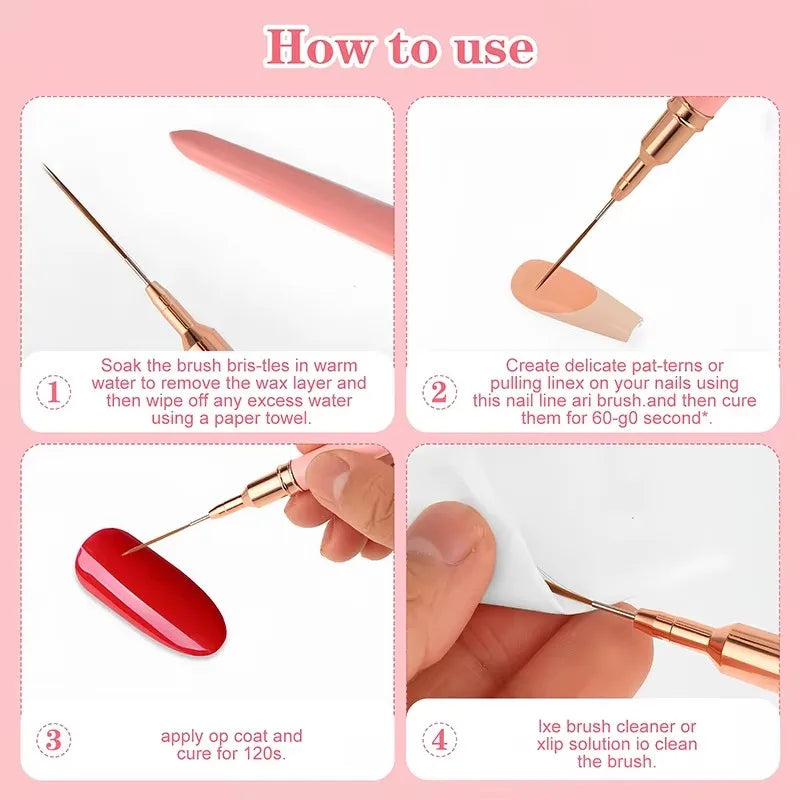 How to use

1
Soak the brush bris-tles in warm water to remove the wax layer and then wipe off any excess water using a paper towel.

2
Create delicate pat-terns or pulling linex on your nails using this nail line ari brush.and then cure them for 60-g0 second*.

3
apply op coat and cure for 120s.

4
Ixe brush cleaner or xlip solution io clean the brush.