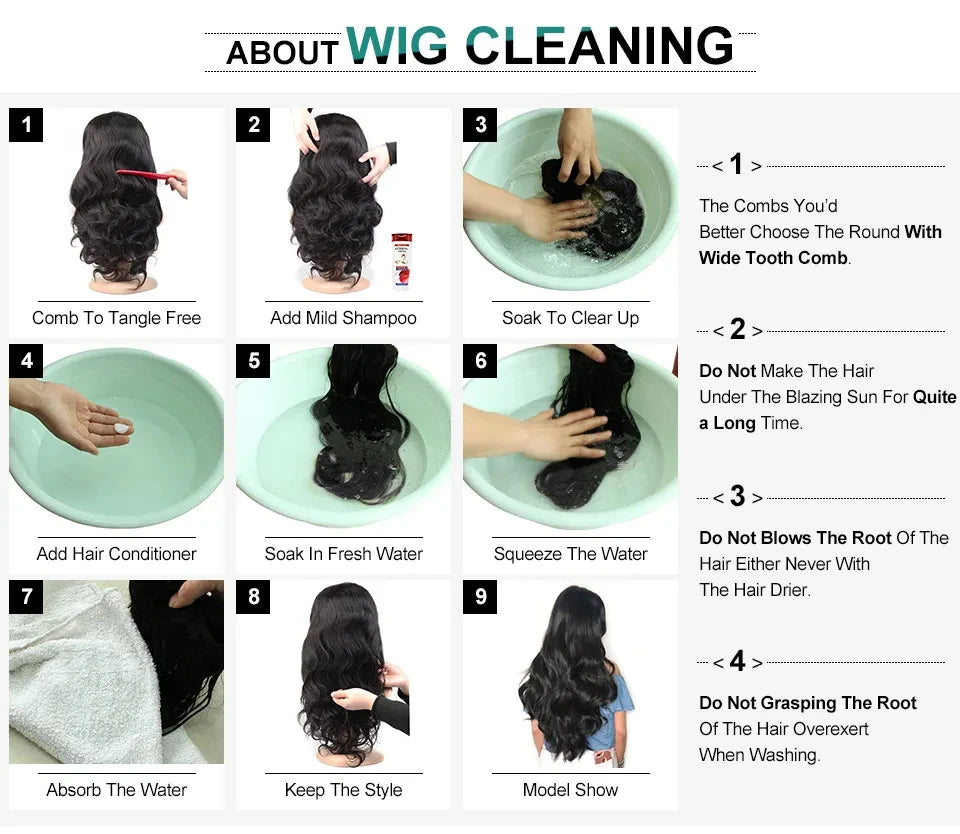 ABOUT WIG CLEANING

1
Comb To Tangle Free

2
Add Mild Shampoo

3
Soak To Clear Up

4
Add Hair Conditioner

5
Soak In Fresh Water

6
Squeeze The Water

7
Absorb The Water

8
Keep The Style

9
Model Show

< 1 >
The Combs You'd Better Choose The Round With Wide Tooth Comb.

< 2 >
Do Not Make The Hair Under The Blazing Sun For Quite a Long Time.

< 3 >
Do Not Blows The Root Of The Hair Either Never With The Hair Drier.

< 4 >
Do Not Grasping The Root Of The Hair Overexert When Washing.