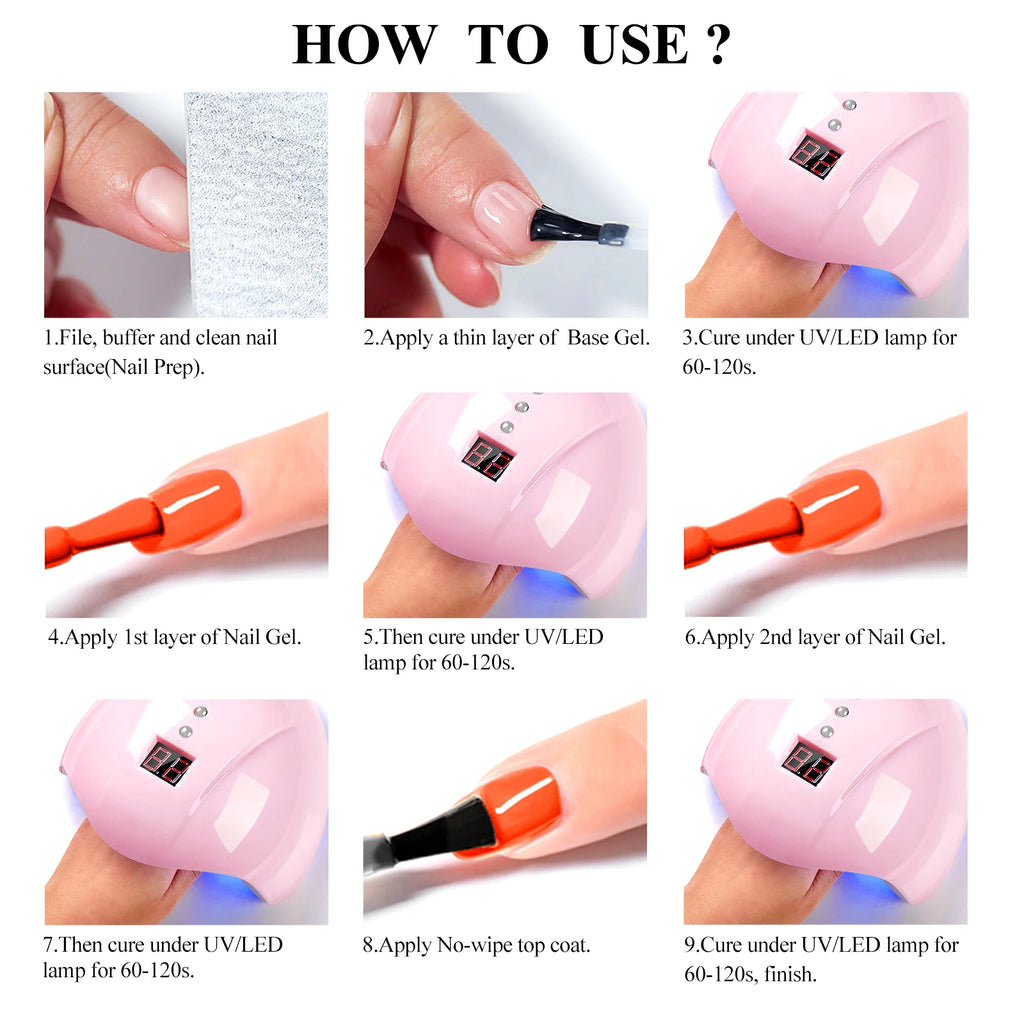 HOW TO USE ?

1.File, buffer and clean nail surface(Nail Prep).

2.Apply a thin layer of Base Gel.

3.Cure under UV/LED lamp for 60-120s.

4.Apply 1st layer of Nail Gel.

5.Then cure under UV/LED lamp for 60-120s.

6.Apply 2nd layer of Nail Gel.

7.Then cure under UV/LED lamp for 60-120s.

8.Apply No-wipe top coat.

9.Cure under UV/LED lamp for 60-120s, finish.