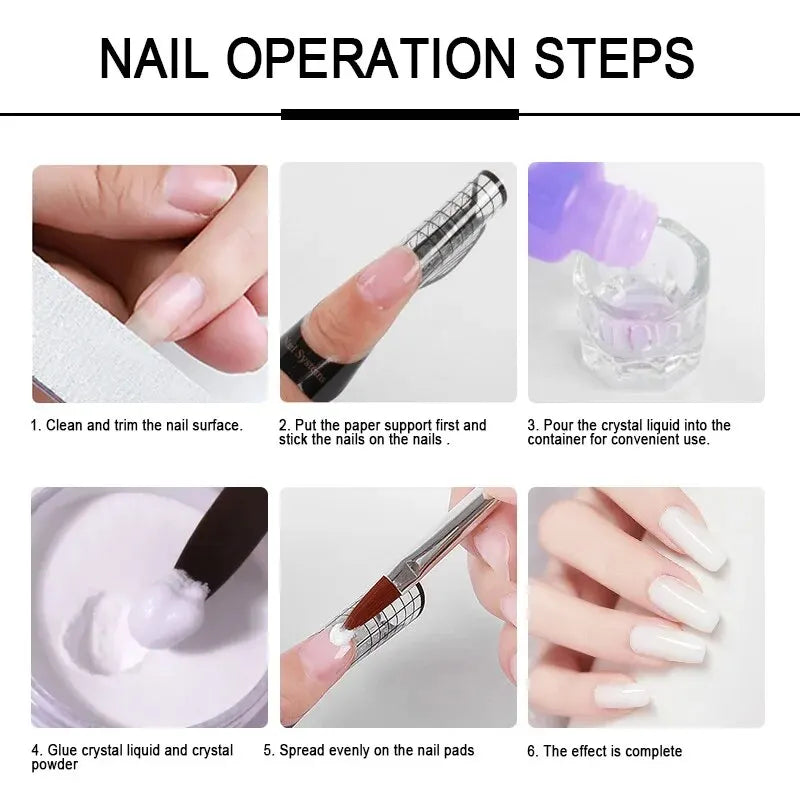 NAIL OPERATION STEPS

1. Clean and trim the nail surface.

2. Put the paper support first and stick the nails on the nails .

3. Pour the crystal liquid into the container for convenient use.

4. Glue crystal liquid and crystal powder

5. Spread evenly on the nail pads

6. The effect is complete