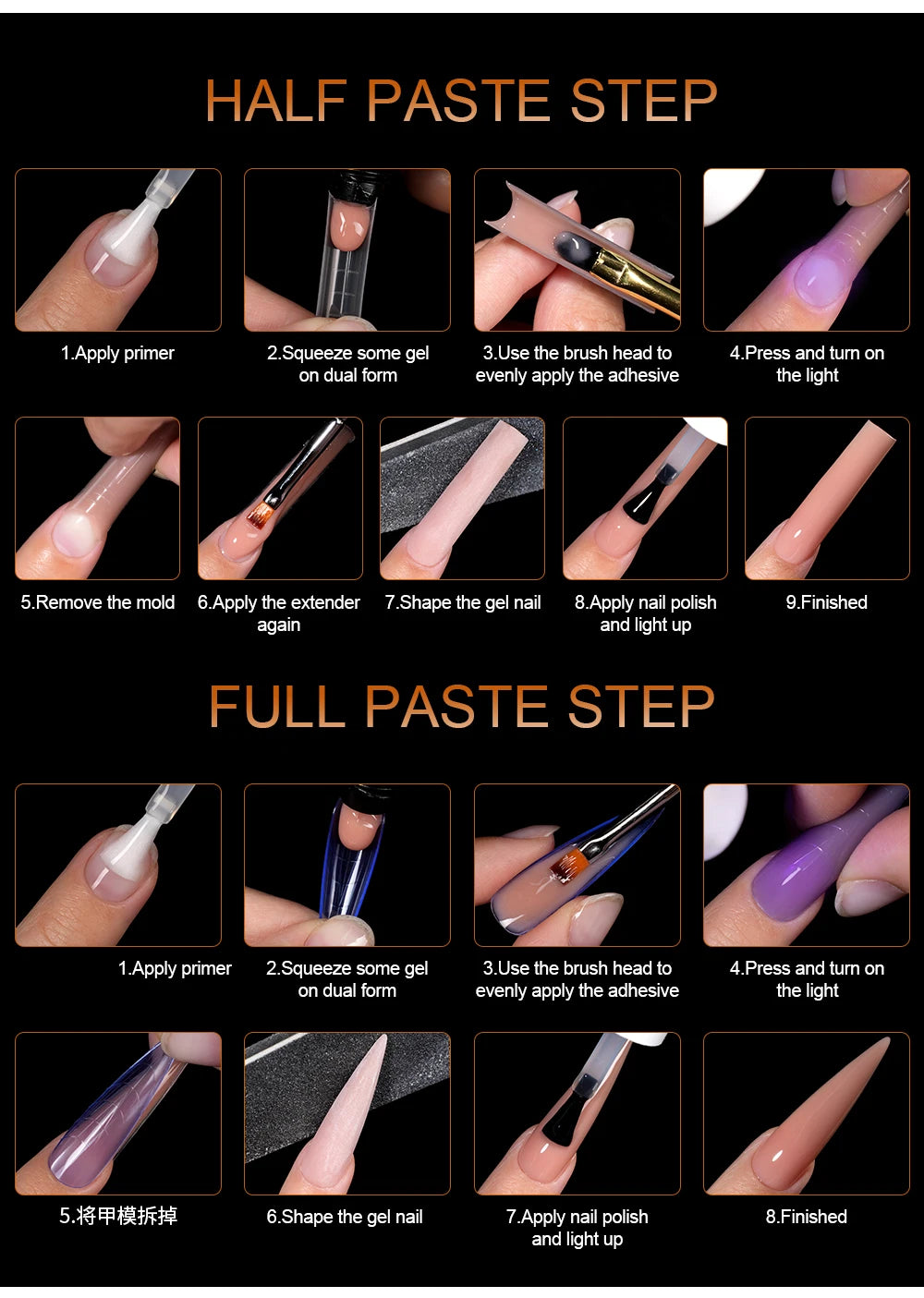 HALF PASTE STEP

1.Apply primer

2.Squeeze some gel on dual form

3.Use the brush head to evenly apply the adhesive

4.Press and turn on the light

5.Remove the mold

6.Apply the extender again

7.Shape the gel nail

8.Apply nail polish and light up

9.Finished

FULL PASTE STEP

1.Apply primer

2.Squeeze some gel on dual form

3.Use the brush head to evenly apply the adhesive

4.Press and turn on the light

5.将甲模拆掉

6.Shape the gel nail

7.Apply nail polish and light up

8.Finished