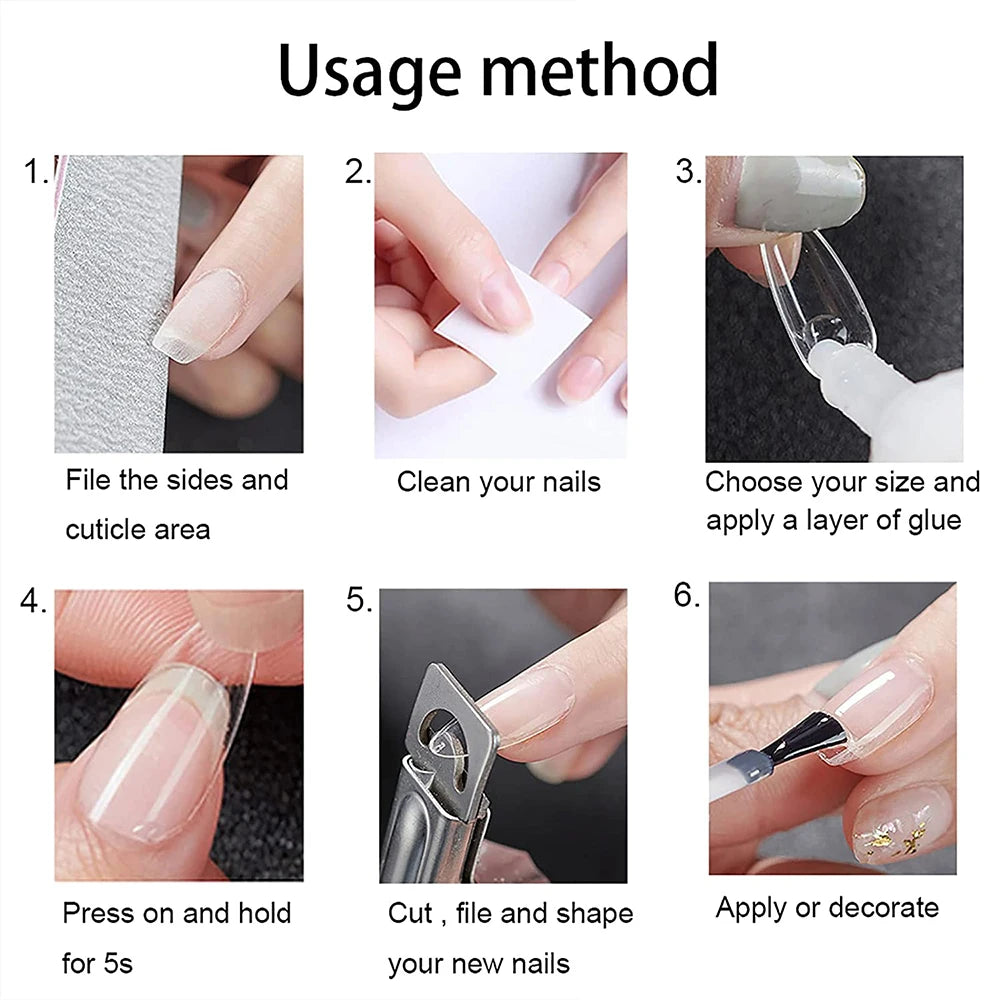 Usage method

1.

File the sides and cuticle area

2.

Clean your nails

3.

Choose your size and apply a layer of glue

4.

Press on and hold for 5s

5.

Cut , file and shape your new nails

6.

Apply or decorate