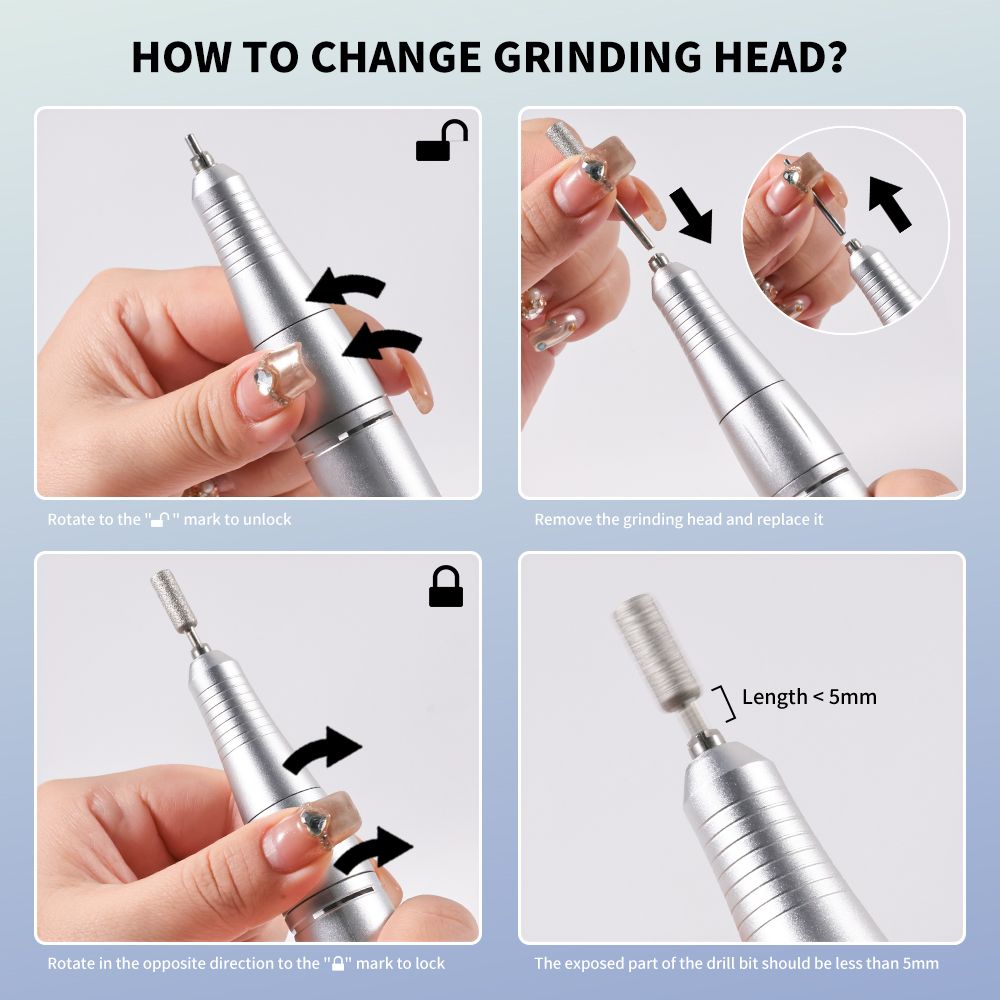 HOW TO CHANGE GRINDING HEAD?

Rotate to the "🔓" mark to unlock

Remove the grinding head and replace it

Rotate in the opposite direction to the "🔒" mark to lock

Length < 5mm

The exposed part of the drill bit should be less than 5mm